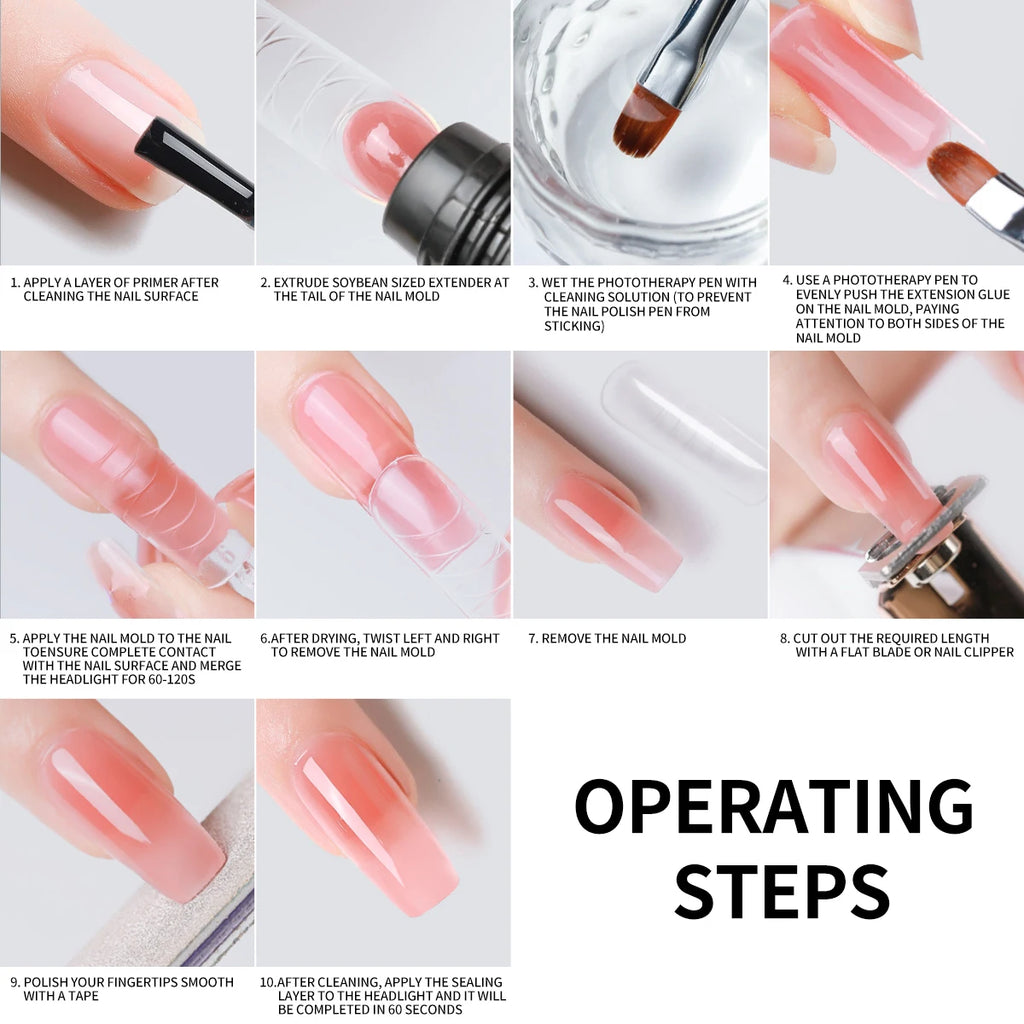 1. APPLY A LAYER OF PRIMER AFTER CLEANING THE NAIL SURFACE

2. EXTRUDE SOYBEAN SIZED EXTENDER AT THE TAIL OF THE NAIL MOLD

3. WET THE PHOTOTHERAPY PEN WITH CLEANING SOLUTION (TO PREVENT THE NAIL POLISH PEN FROM STICKING)

4. USE A PHOTOTHERAPY PEN TO EVENLY PUSH THE EXTENSION GLUE ON THE NAIL MOLD, PAYING ATTENTION TO BOTH SIDES OF THE NAIL MOLD

5. APPLY THE NAIL MOLD TO THE NAIL TOENSURE COMPLETE CONTACT WITH THE NAIL SURFACE AND MERGE THE HEADLIGHT FOR 60-120S

6.AFTER DRYING, TWIST LEFT AND RIGHT TO REMOVE THE NAIL MOLD

7. REMOVE THE NAIL MOLD

8. CUT OUT THE REQUIRED LENGTH WITH A FLAT BLADE OR NAIL CLIPPER

9. POLISH YOUR FINGERTIPS SMOOTH WITH A TAPE

10.AFTER CLEANING, APPLY THE SEALING LAYER TO THE HEADLIGHT AND IT WILL BE COMPLETED IN 60 SECONDS

OPERATING STEPS